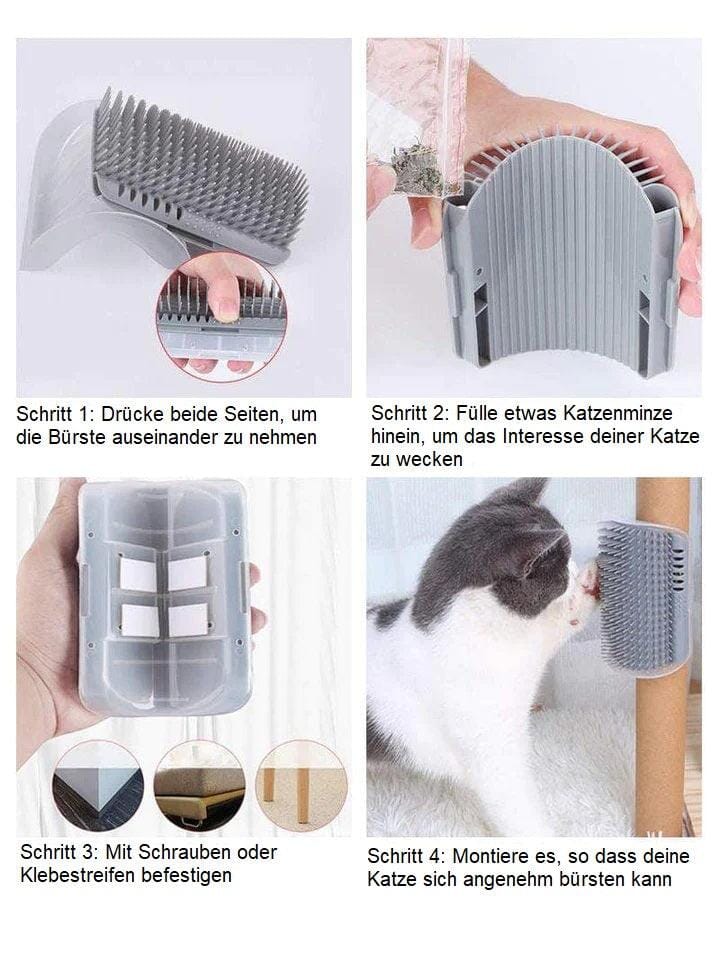 Schritt 1: Drücke beide Seiten, um die Bürste auseinander zu nehmen

Schritt 2: Fülle etwas Katzenminze hinein, um das Interesse deiner Katze zu wecken

Schritt 3: Mit Schrauben oder Klebestreifen befestigen

Schritt 4: Montiere es, so dass deine Katze sich angenehm bürsten kann